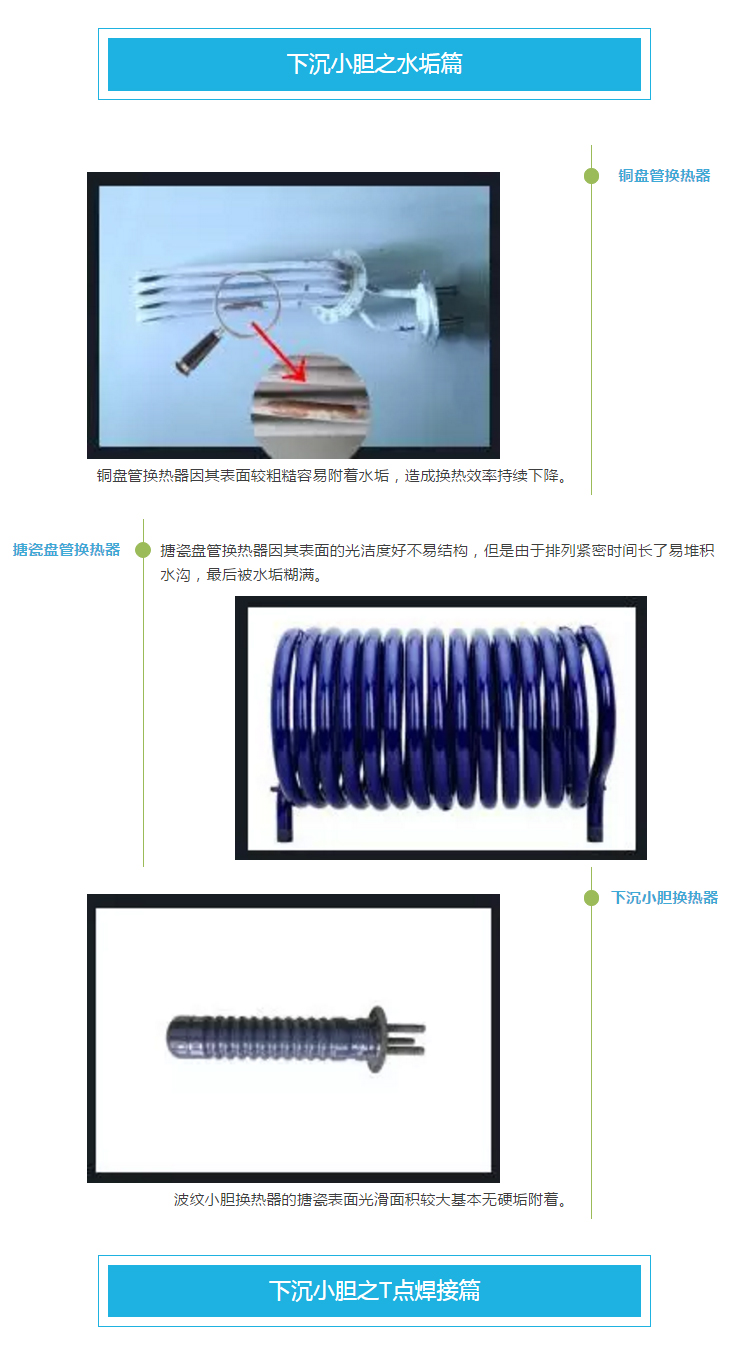 下沉小胆之水垢篇

铜盘管换热器

铜盘管换热器因其表面较粗糙容易附着水垢，造成换热效率持续下降。

搪瓷盘管换热器

搪瓷盘管换热器因其表面的光洁度好不易结构，但是由于排列紧密时间长了易堆积水沟，最后被水垢糊满。

下沉小胆换热器

波纹小胆换热器的搪瓷表面光滑面积较大基本无硬垢附着。

下沉小胆之T点焊接篇